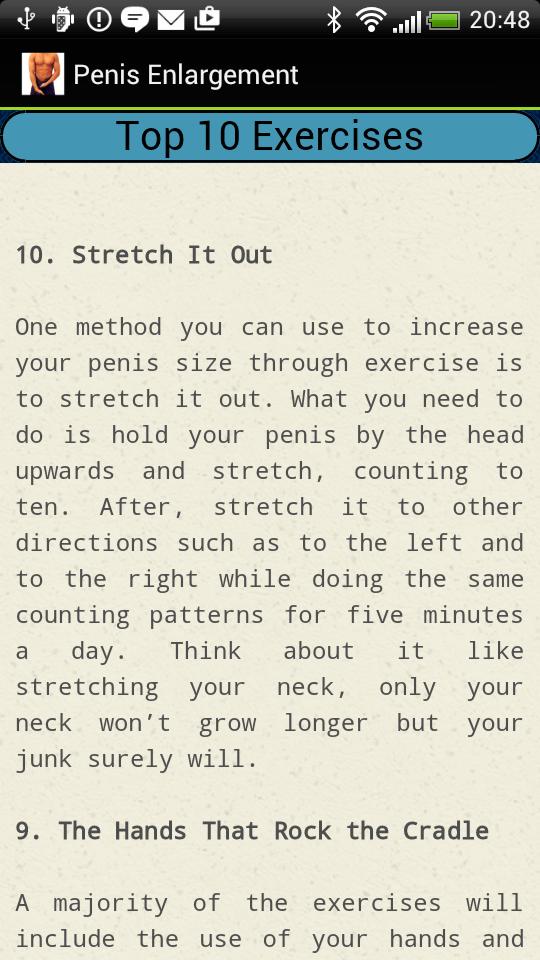 20:48

Penis Enlargement

Top 10 Exercises

10. Stretch It Out

One method you can use to increase your penis size through exercise is to stretch it out. What you need to do is hold your penis by the head upwards and stretch, counting to ten. After, stretch it to other directions such as to the left and to the right while doing the same counting patterns for five minutes a day. Think about it like stretching your neck, only your neck won't grow longer but your junk surely will.

9. The Hands That Rock the Cradle

A majority of the exercises will include the use of your hands and